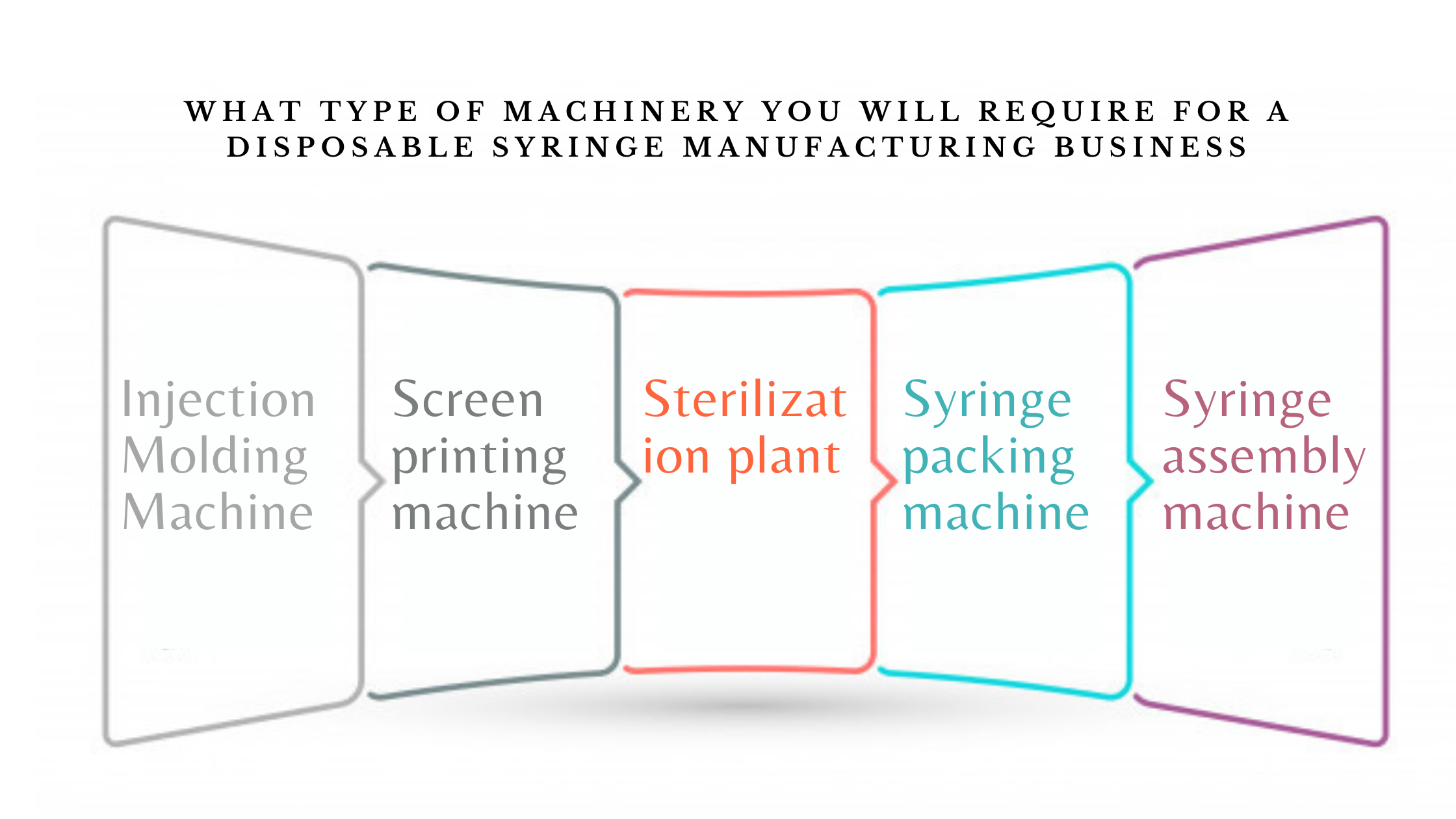 WHAT TYPE OF MACHINERY YOU WILL REQUIRE FOR A DISPOSABLE SYRINGE MANUFACTURING BUSINESS

Injection Molding Machine

Screen printing machine

Sterilizat ion plant

Syringe packing machine

Syringe assembly machine